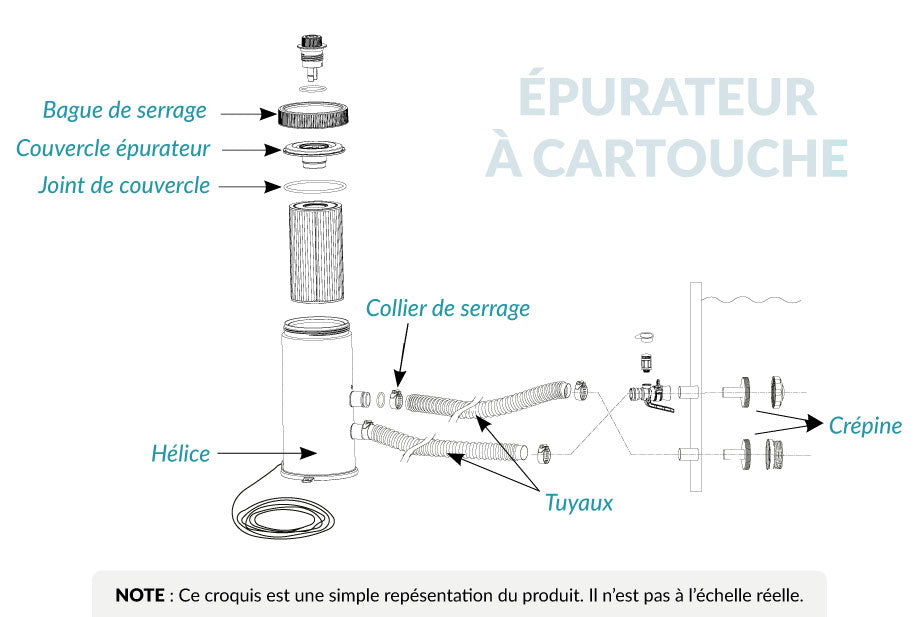 ÉPURATEUR
À CARTOUCHE

Bague de serrage
Couvercle épurateur
Joint de couvercle
Collier de serrage
Hélice
Tuyaux
Crépine

**NOTE** : Ce croquis est une simple repésentation du produit. Il n'est pas à l'échelle réelle.